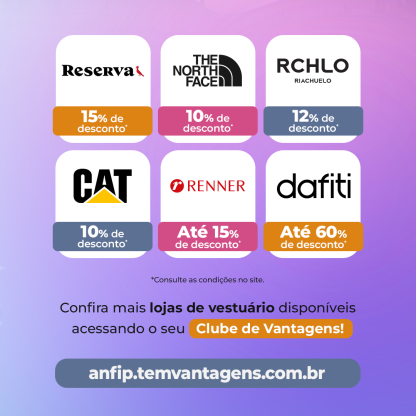 Reserva

15% de desconto*

THE NORTH FACE

10% de desconto*

RCHLO
RIACHUELO

12% de desconto*

CAT

10% de desconto*

RENNER

Até 15% de desconto*

dafiti

Até 60% de desconto*

*Consulte as condições no site.

Confira mais lojas de vestuário disponíveis acessando o seu Clube de Vantagens!

anfip.temvantagens.com.br